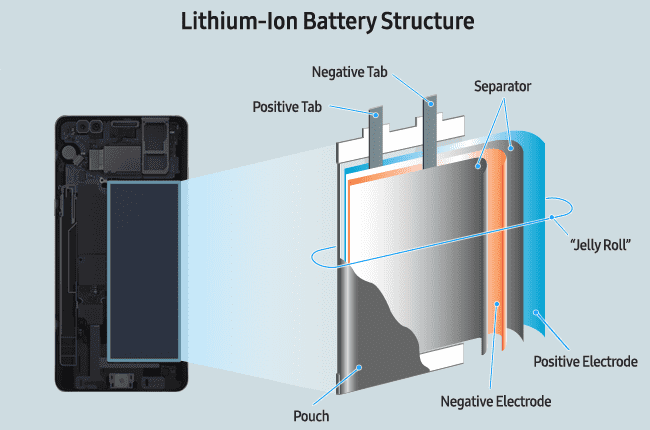 Lithium-Ion Battery Structure

Negative Tab

Positive Tab

Separator

"Jelly Roll"

Positive Electrode

Negative Electrode

Pouch